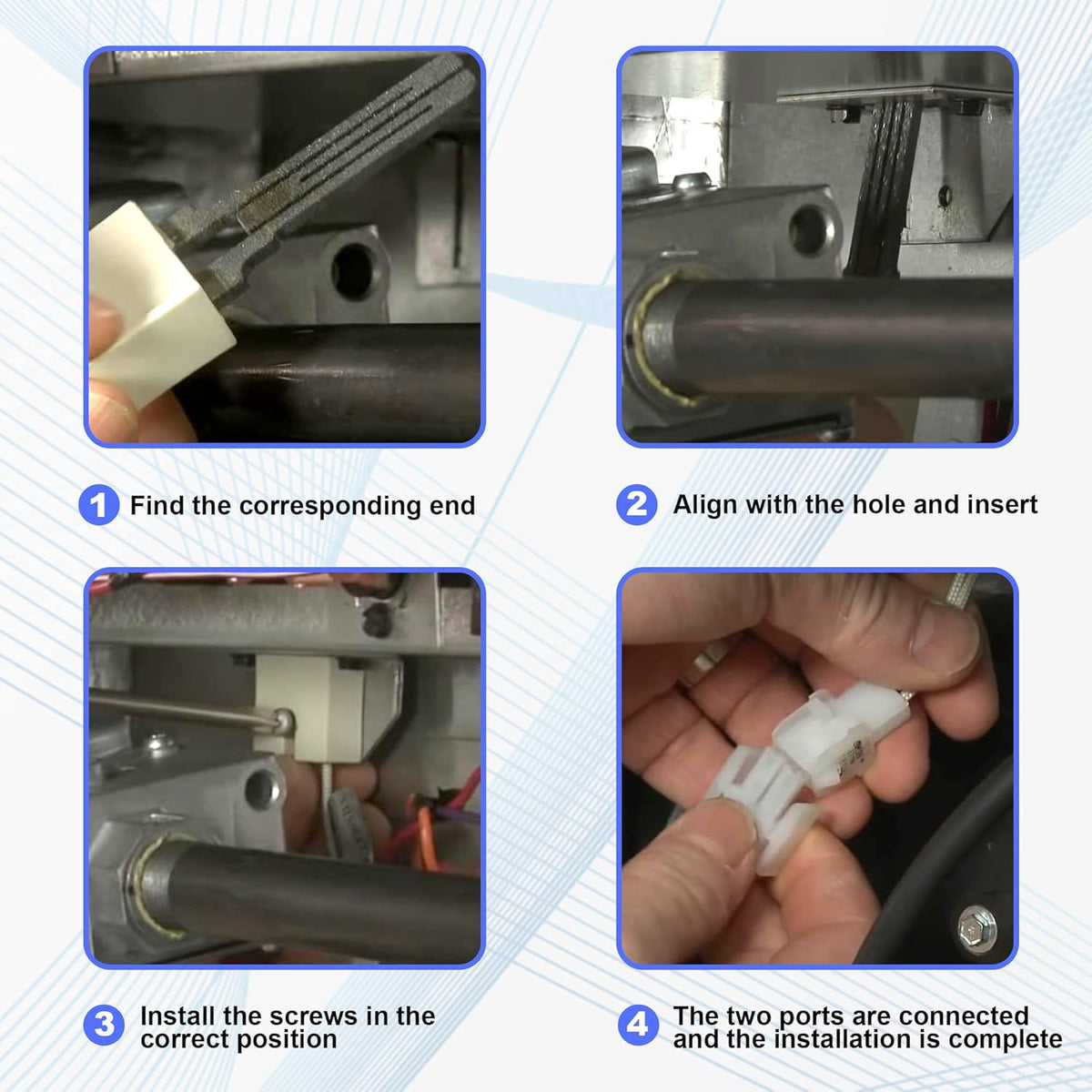 1 Find the corresponding end

2 Align with the hole and insert

3 Install the screws in the correct position

4 The two ports are connected and the installation is complete